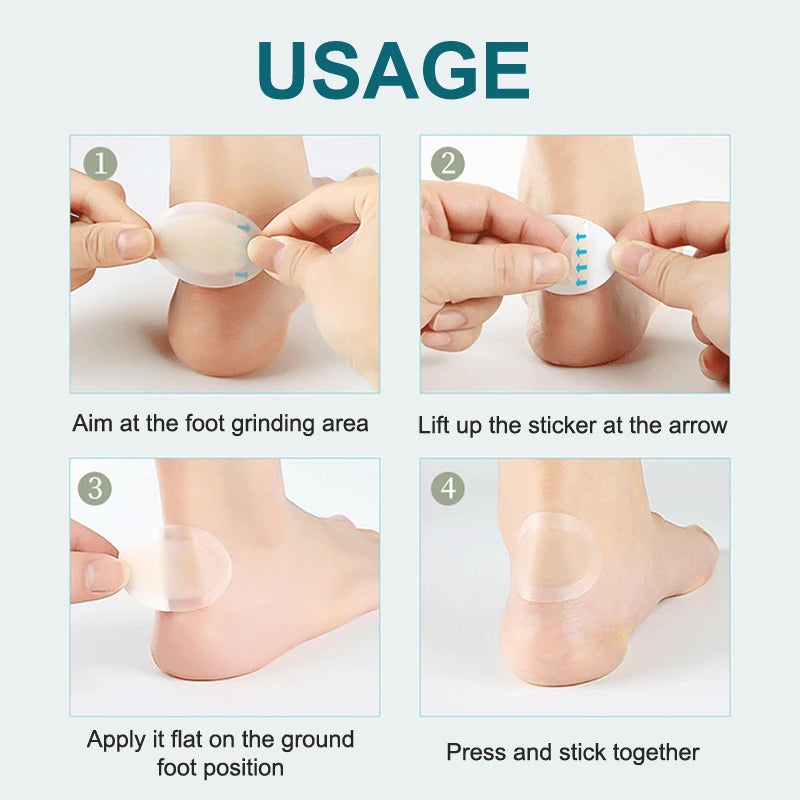 USAGE

1

Aim at the foot grinding area

2

Lift up the sticker at the arrow

3

Apply it flat on the ground foot position

4

Press and stick together