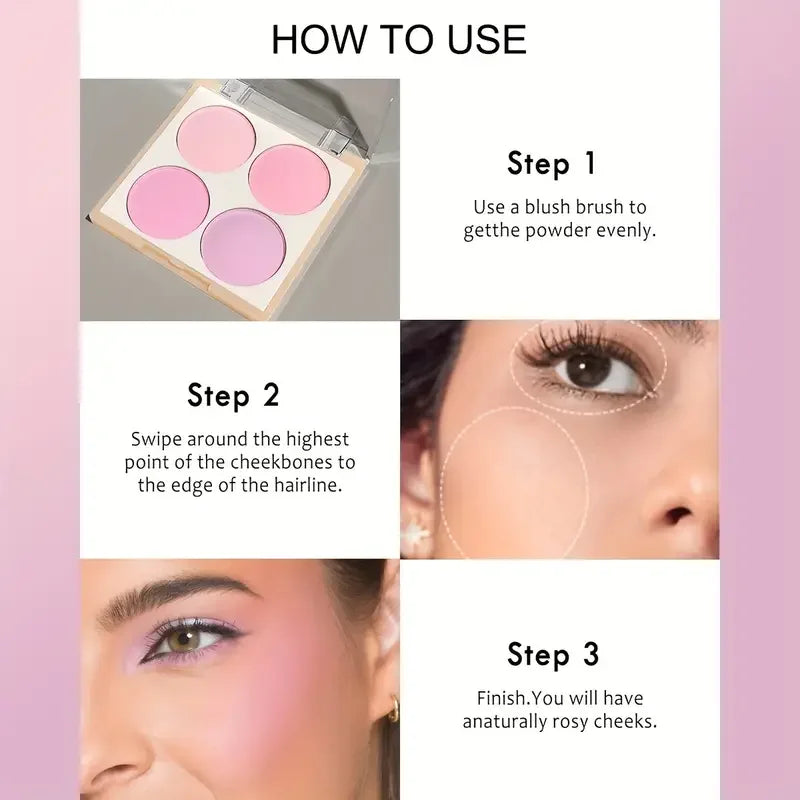 HOW TO USE

Step 1

Use a blush brush to getthe powder evenly.

Step 2

Swipe around the highest point of the cheekbones to the edge of the hairline.

Step 3

Finish.You will have anaturally rosy cheeks.